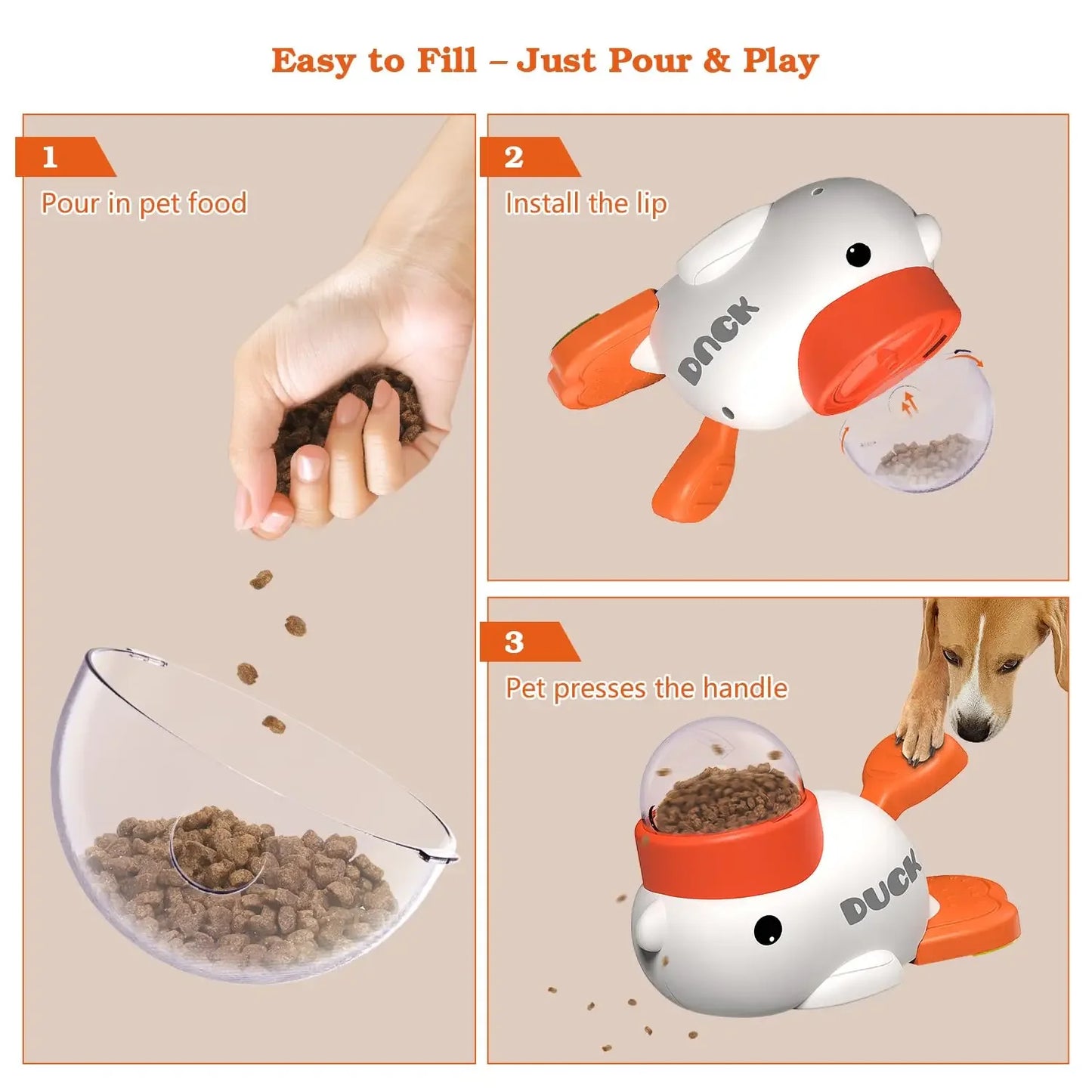 Easy to Fill – Just Pour & Play

1
Pour in pet food

2
Install the lip

DUCK

3
Pet presses the handle

DUCK